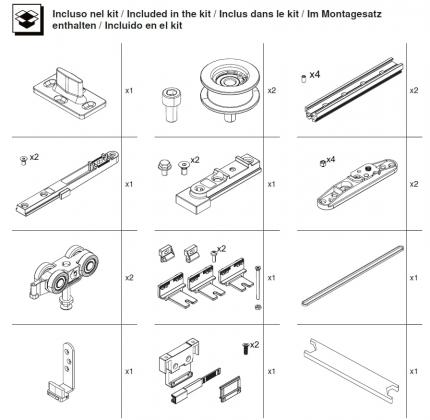 Incluso nel kit / Included in the kit / Inclus dans le kit / Im Montagesatz enthalten / Incluido en el kit

x1

x2

x4

x2

x2

x1

x2

x1

x4

x2

x2

x2

x1

x1

x1

x2

x1

x1