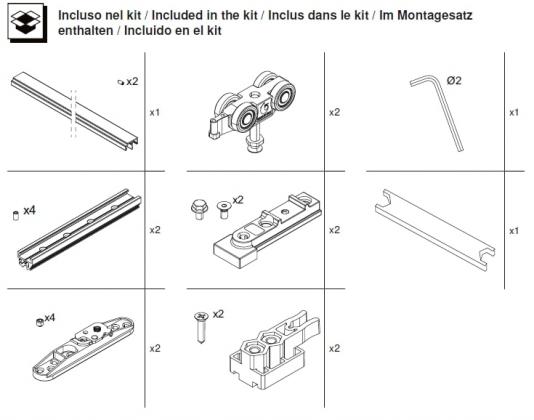 Incluso nel kit / Included in the kit / Inclus dans le kit / Im Montagesatz enthalten / Incluido en el kit

x2

x1

x2

Ø2

x1

x4

x2

x2

x2

x1

x4

x2

x2

x2