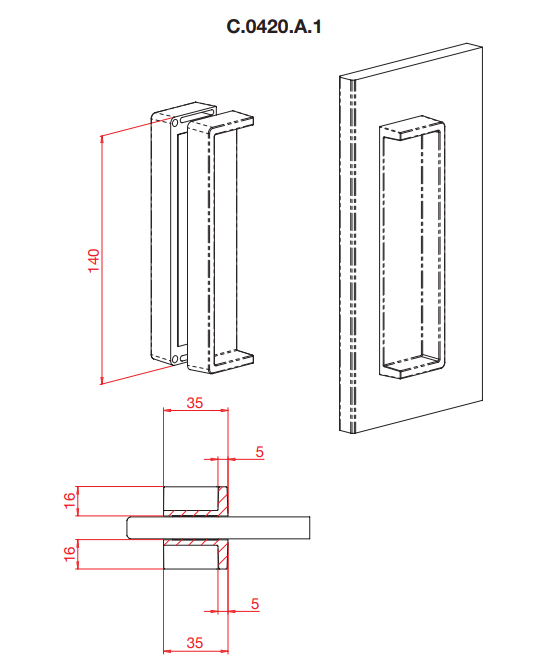 C.0420.A.1

140

35

5

16

16

5

35