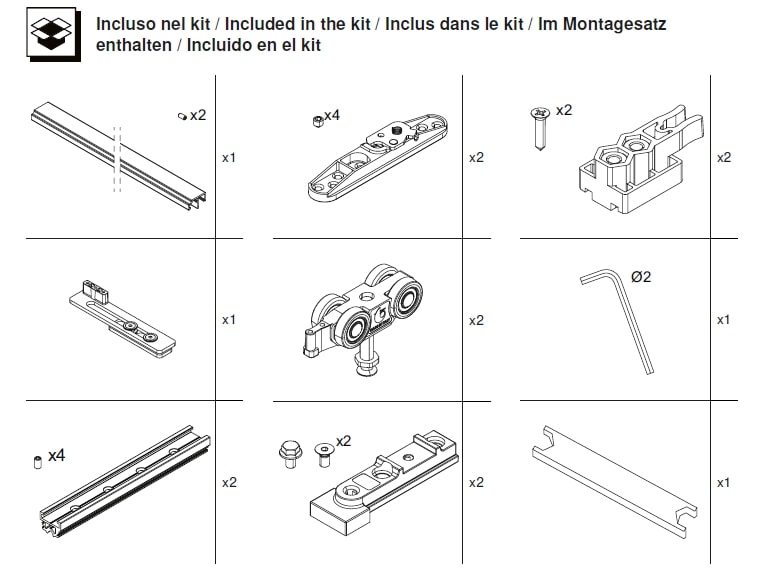 Incluso nel kit / Included in the kit / Inclus dans le kit / Im Montagesatz enthalten / Incluido en el kit

x2
x1
x4
x2
x2
x2
x1
x2
Ø2
x1
x4
x2
x2
x2
x1