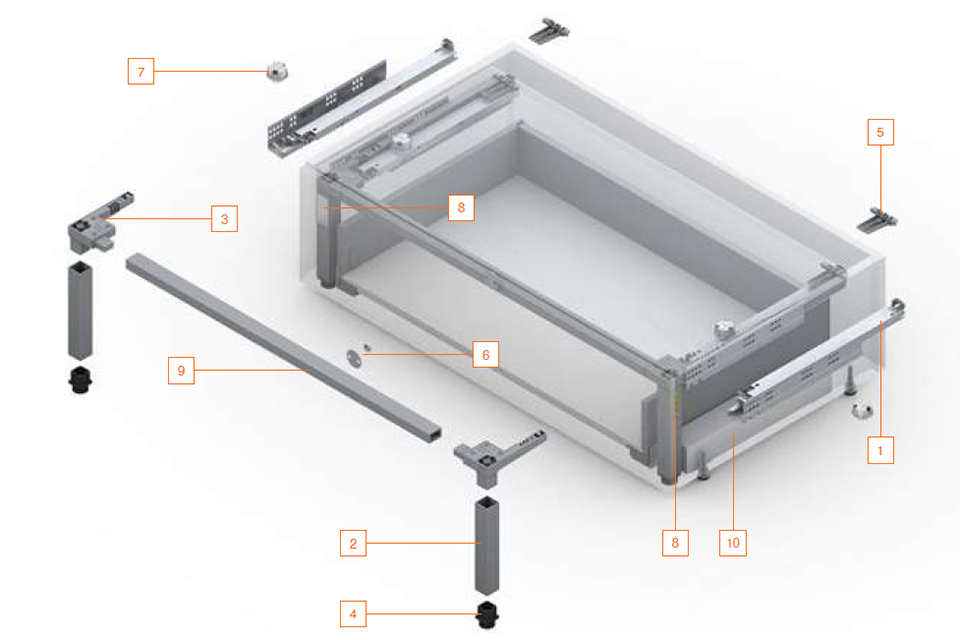 7
5
3
8
6
9
1
2
8
10
4