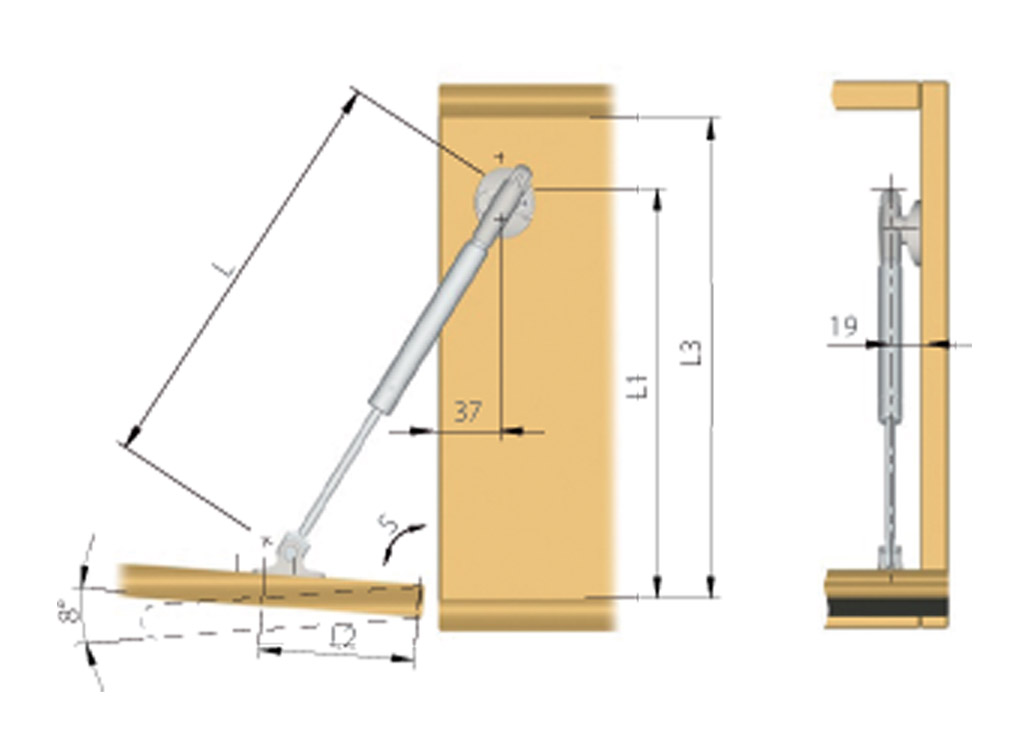 L
37
L1
L3
19
S
8°
L2